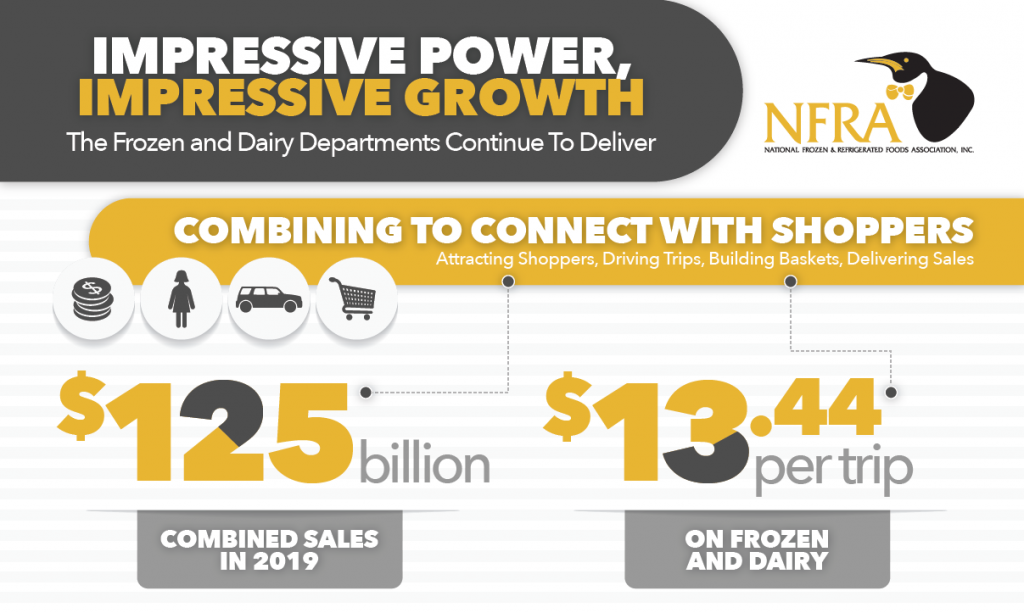 IMPRESSIVE POWER, IMPRESSIVE GROWTH
The Frozen and Dairy Departments Continue To Deliver

NFRA
NATIONAL FROZEN & REFRIGERATED FOODS ASSOCIATION, INC.

COMBINING TO CONNECT WITH SHOPPERS
Attracting Shoppers, Driving Trips, Building Baskets, Delivering Sales

$125 billion

COMBINED SALES IN 2019

$13.44 per trip

ON FROZEN AND DAIRY