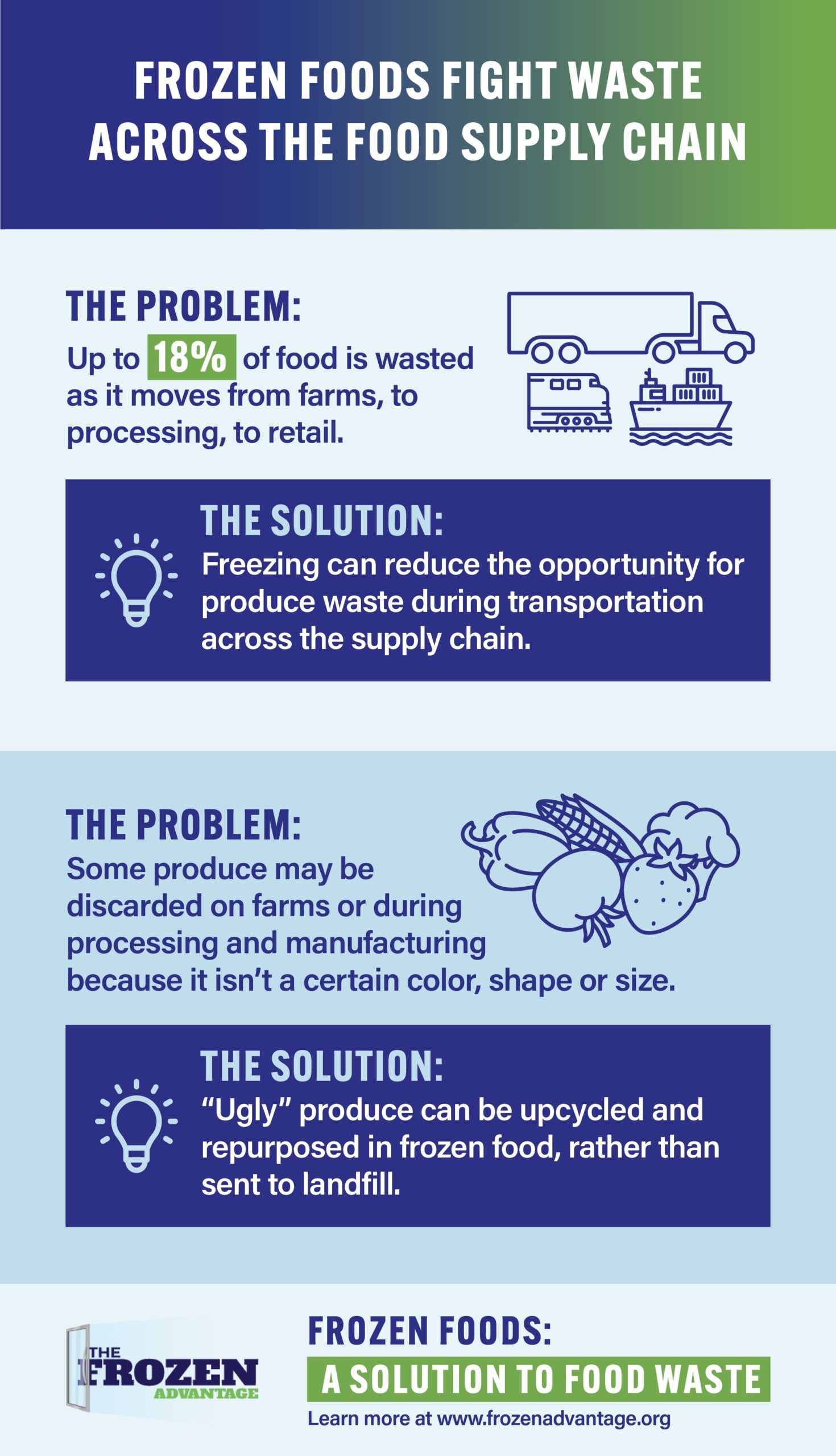 FROZEN FOODS FIGHT WASTE ACROSS THE FOOD SUPPLY CHAIN

THE PROBLEM:
Up to 18% of food is wasted as it moves from farms, to processing, to retail.

THE SOLUTION:
Freezing can reduce the opportunity for produce waste during transportation across the supply chain.

THE PROBLEM:
Some produce may be discarded on farms or during processing and manufacturing because it isn't a certain color, shape or size.

THE SOLUTION:
"Ugly" produce can be upcycled and repurposed in frozen food, rather than sent to landfill.

THE FROZEN ADVANTAGE

FROZEN FOODS:
A SOLUTION TO FOOD WASTE
Learn more at www.frozenadvantage.org